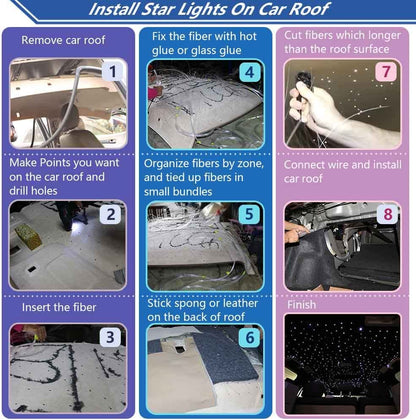 Install Star Lights On Car Roof

Remove car roof

1

Make Points you want on the car roof and drill holes

2

Insert the fiber

3

Fix the fiber with hot glue or glass glue

4

Organize fibers by zone, and tied up fibers in small bundles

5

Stick spong or leather on the back of roof

6

Cut fibers which longer than the roof surface

7

Connect wire and install car roof

8

Finish