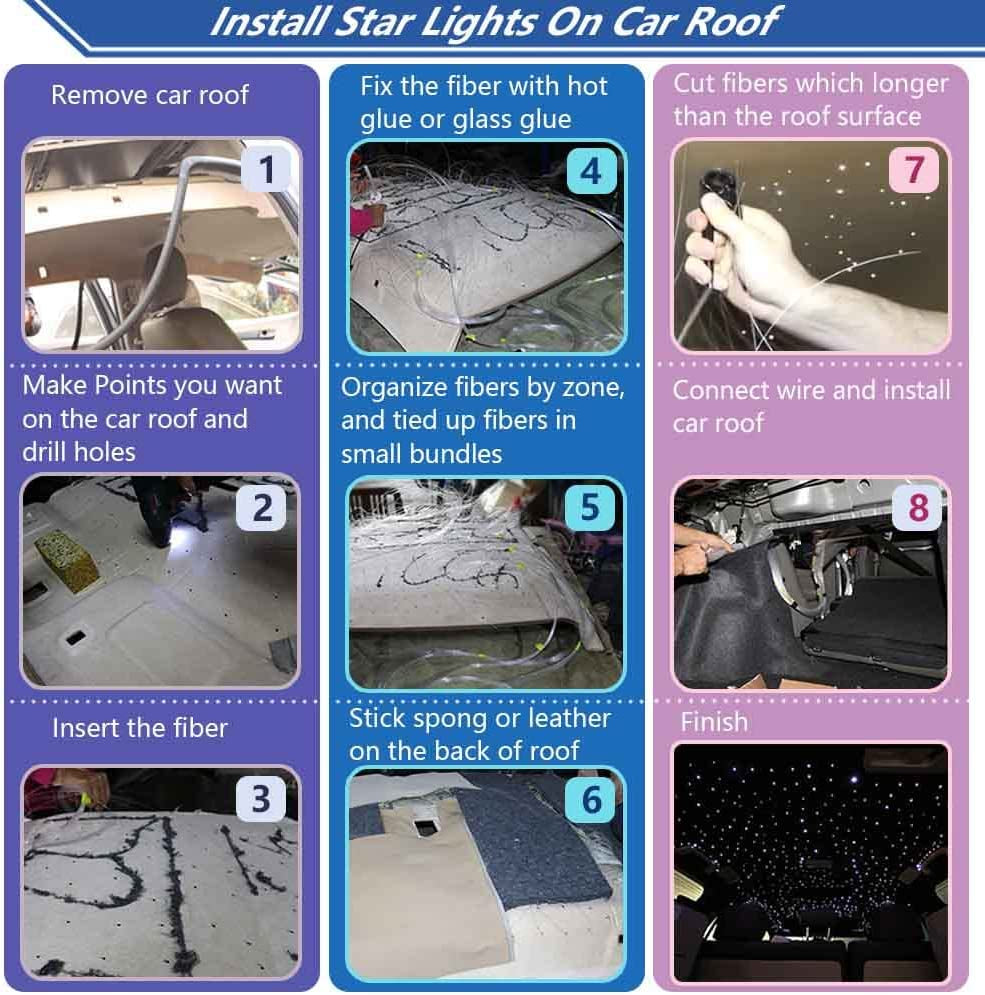 Install Star Lights On Car Roof

Remove car roof

1

Make Points you want on the car roof and drill holes

2

Insert the fiber

3

Fix the fiber with hot glue or glass glue

4

Organize fibers by zone, and tied up fibers in small bundles

5

Stick spong or leather on the back of roof

6

Cut fibers which longer than the roof surface

7

Connect wire and install car roof

8

Finish